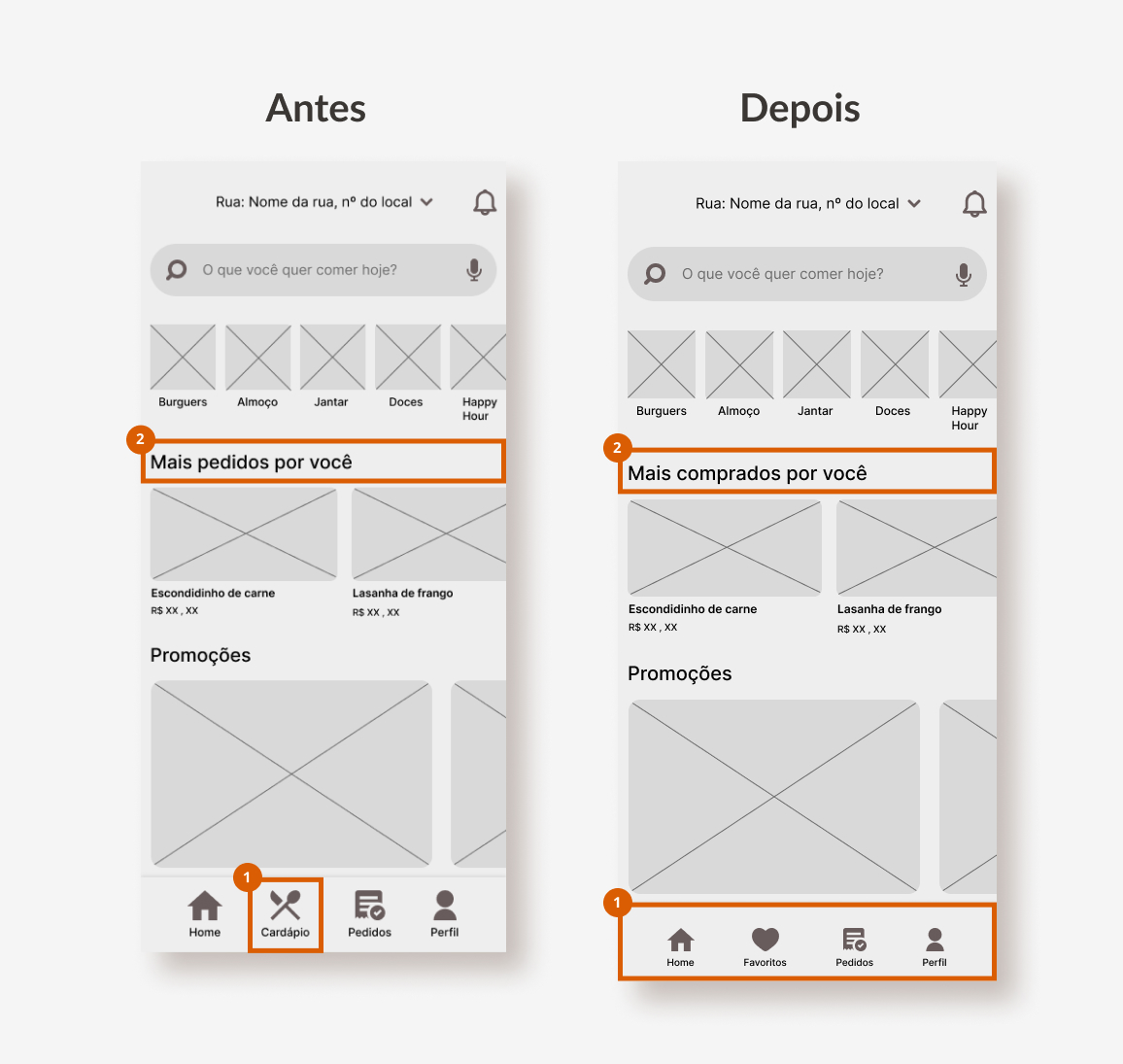 Antes

Rua: Nome da rua, nº do local

O que você quer comer hoje?

Burguers Almoço Jantar Doces Happy Hour

2

Mais pedidos por você

Escondidinho de carne
R$ XX , XX

Lasanha de frango
R$ XX , XX

Promoções

1

Home Cardápio Pedidos Perfil

Depois

Rua: Nome da rua, nº do local

O que você quer comer hoje?

Burguers Almoço Jantar Doces Happy Hour

2

Mais comprados por você

Escondidinho de carne
R$ XX , XX

Lasanha de frango
R$ XX , XX

Promoções

1

Home Favoritos Pedidos Perfil